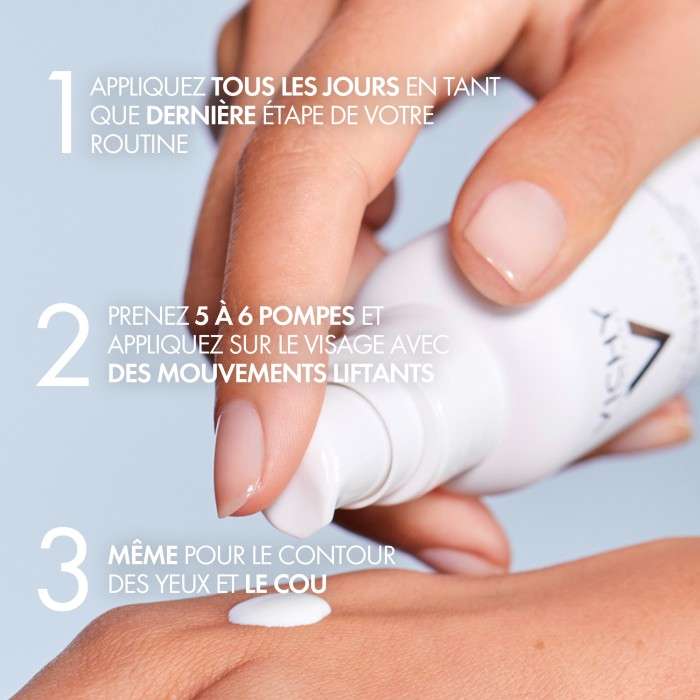 1 APPLIQUEZ TOUS LES JOURS EN TANT QUE DERNIÈRE ÉTAPE DE VOTRE ROUTINE

2 PRENEZ 5 À 6 POMPES ET APPLIQUEZ SUR LE VISAGE AVEC DES MOUVEMENTS LIFTANTS

3 MÊME POUR LE CONTOUR DES YEUX ET LE COU

VICHY